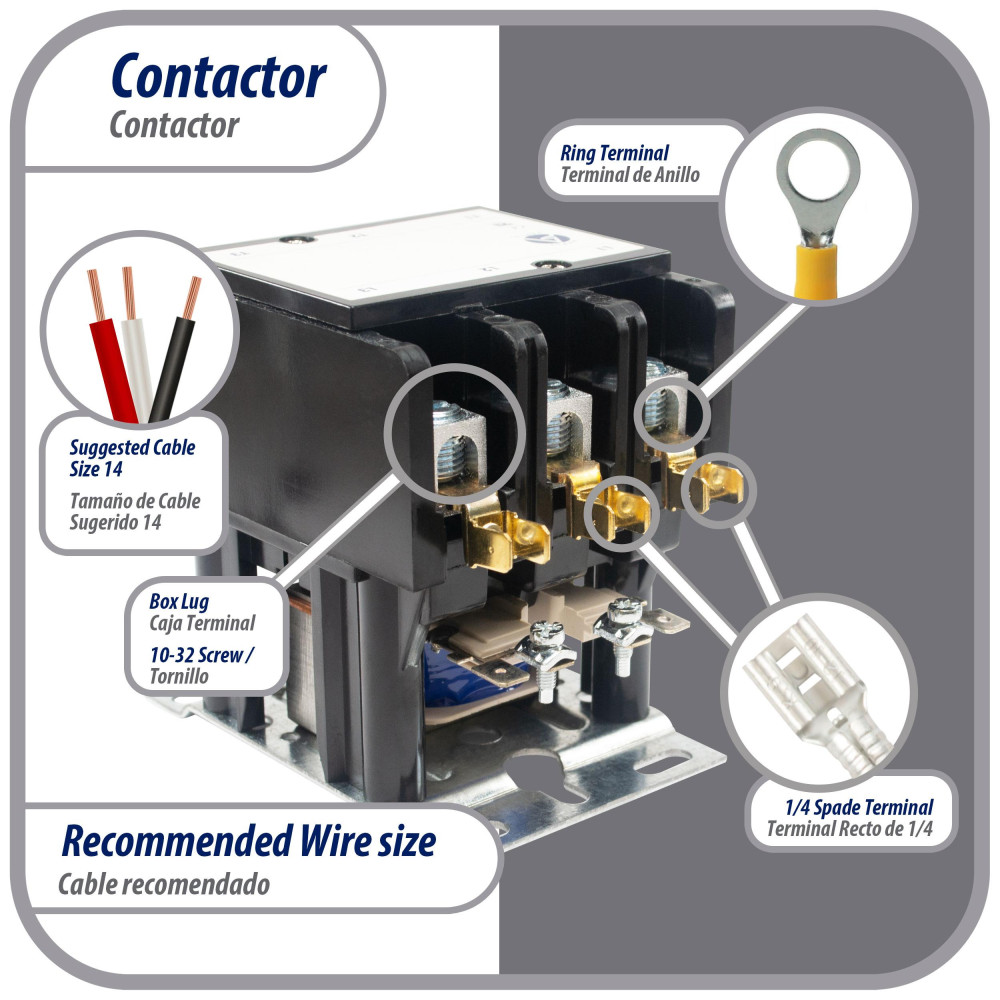 Contactor
Contactor

Ring Terminal
Terminal de Anillo

Suggested Cable Size 14
Tamaño de Cable Sugerido 14

Box Lug
Caja Terminal
10-32 Screw / Tornillo

1/4 Spade Terminal
Terminal Recto de 1/4

Recommended Wire size
Cable recomendado